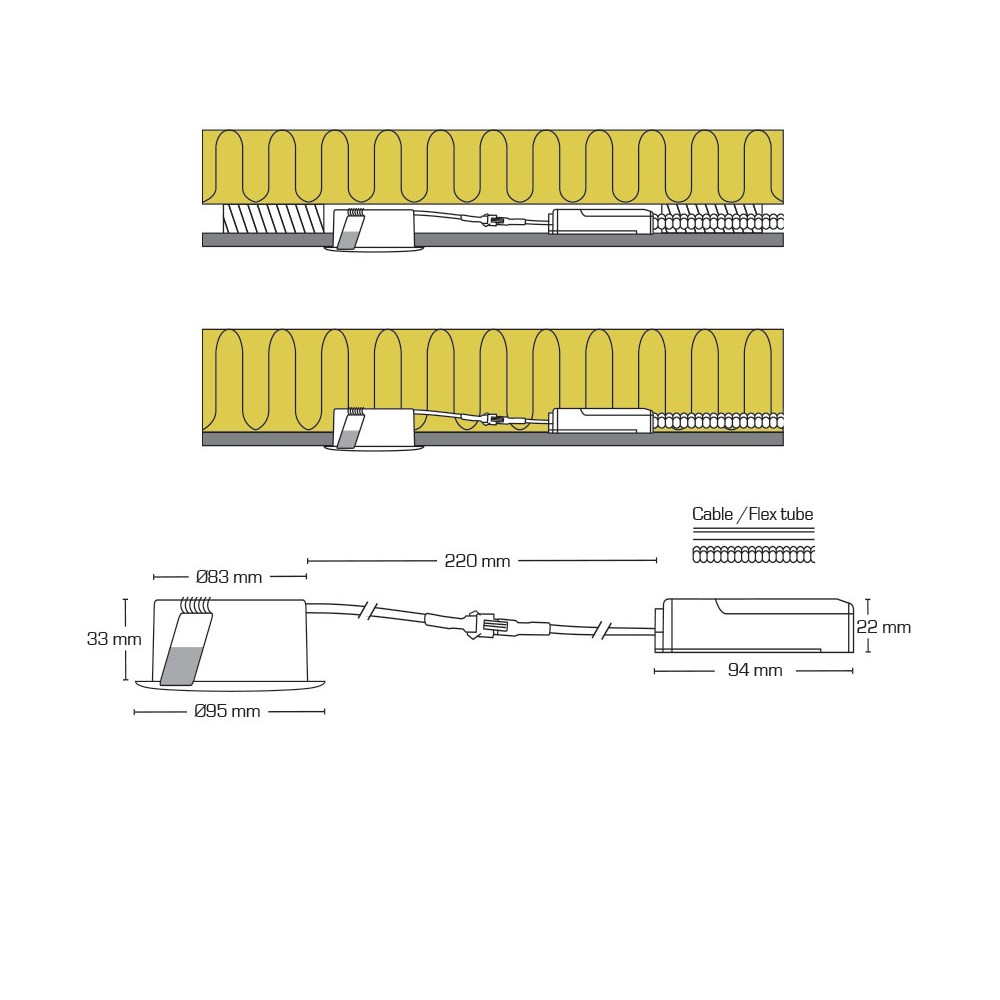 Cable / Flex tube

Ø83 mm

220 mm

33 mm

22 mm

94 mm

Ø95 mm